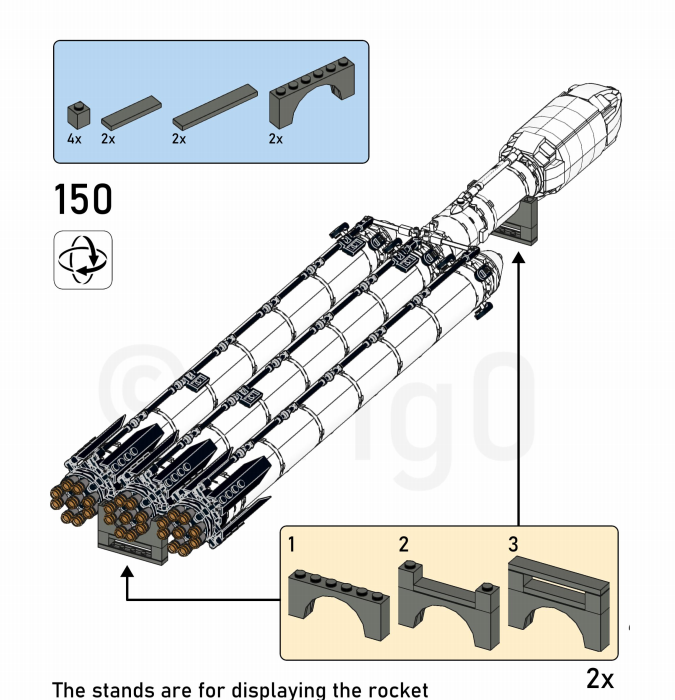 4x 2x 2x 2x

150

1 2 3

2x

The stands are for displaying the rocket