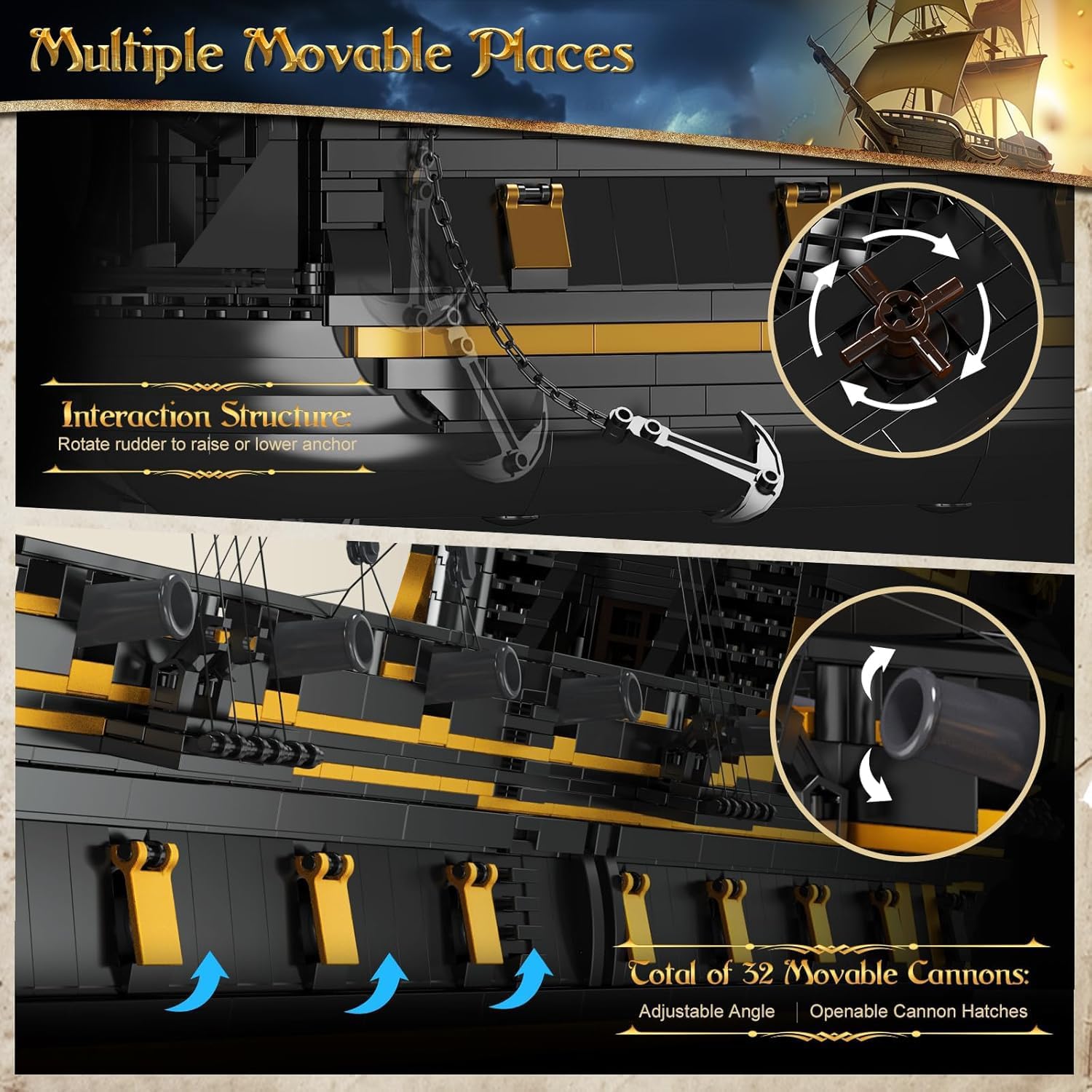 Multiple Movable Places

Interaction Structure:
Rotate rudder to raise or lower anchor

Total of 32 Movable Cannons:
Adjustable Angle | Openable Cannon Hatches