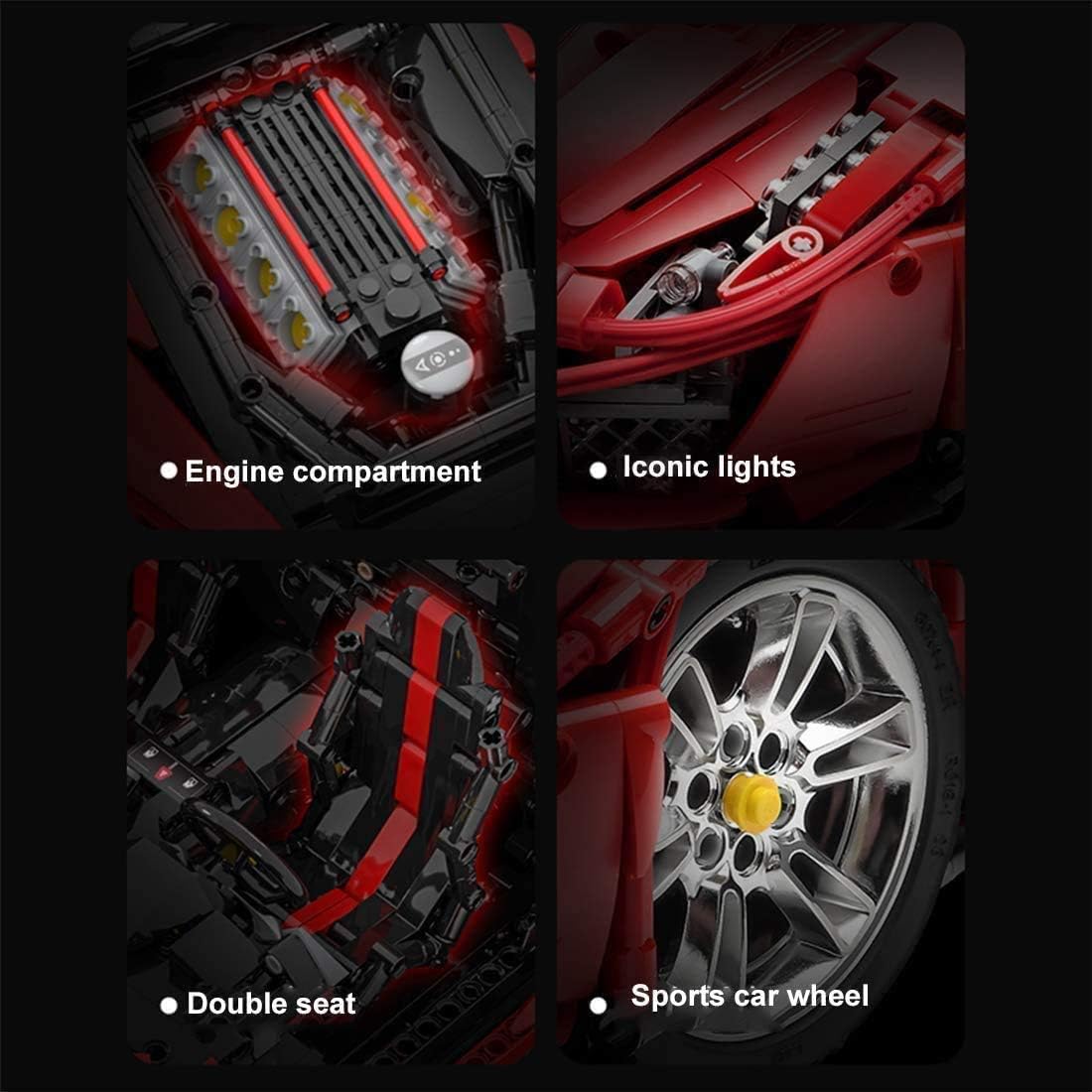 ● Engine compartment

● Iconic lights

● Double seat

● Sports car wheel