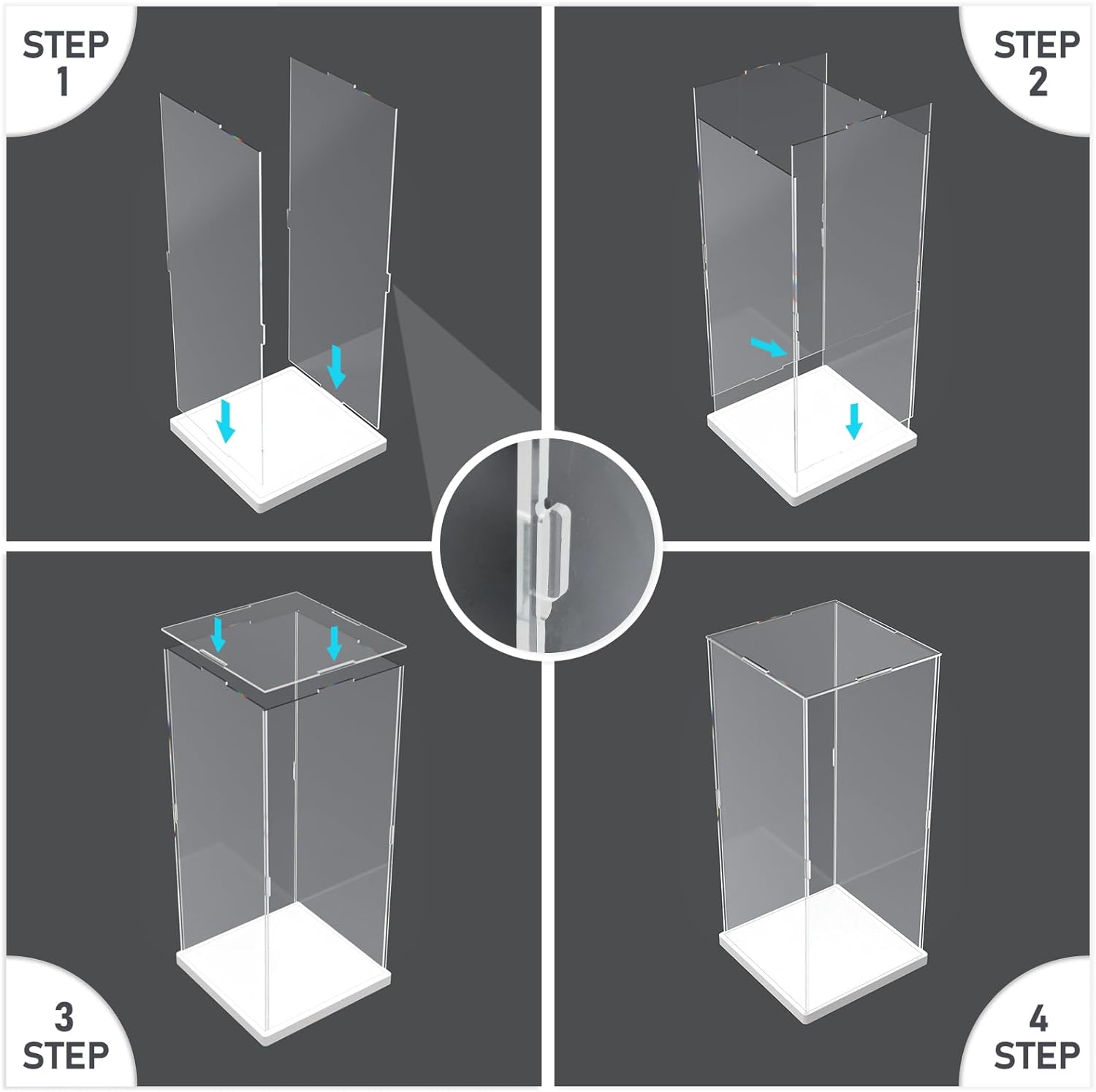 STEP
1

STEP
2

3
STEP

4
STEP