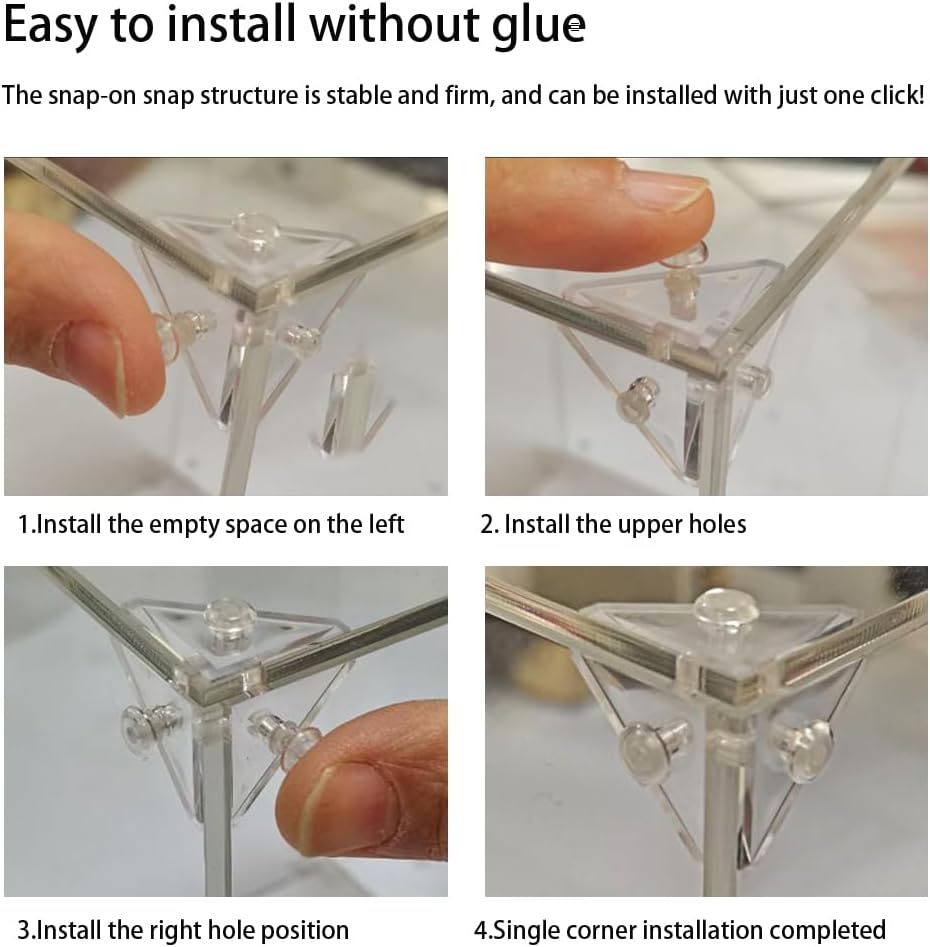 Easy to install without glue

The snap-on snap structure is stable and firm, and can be installed with just one click!

1.Install the empty space on the left

2. Install the upper holes

3.Install the right hole position

4.Single corner installation completed