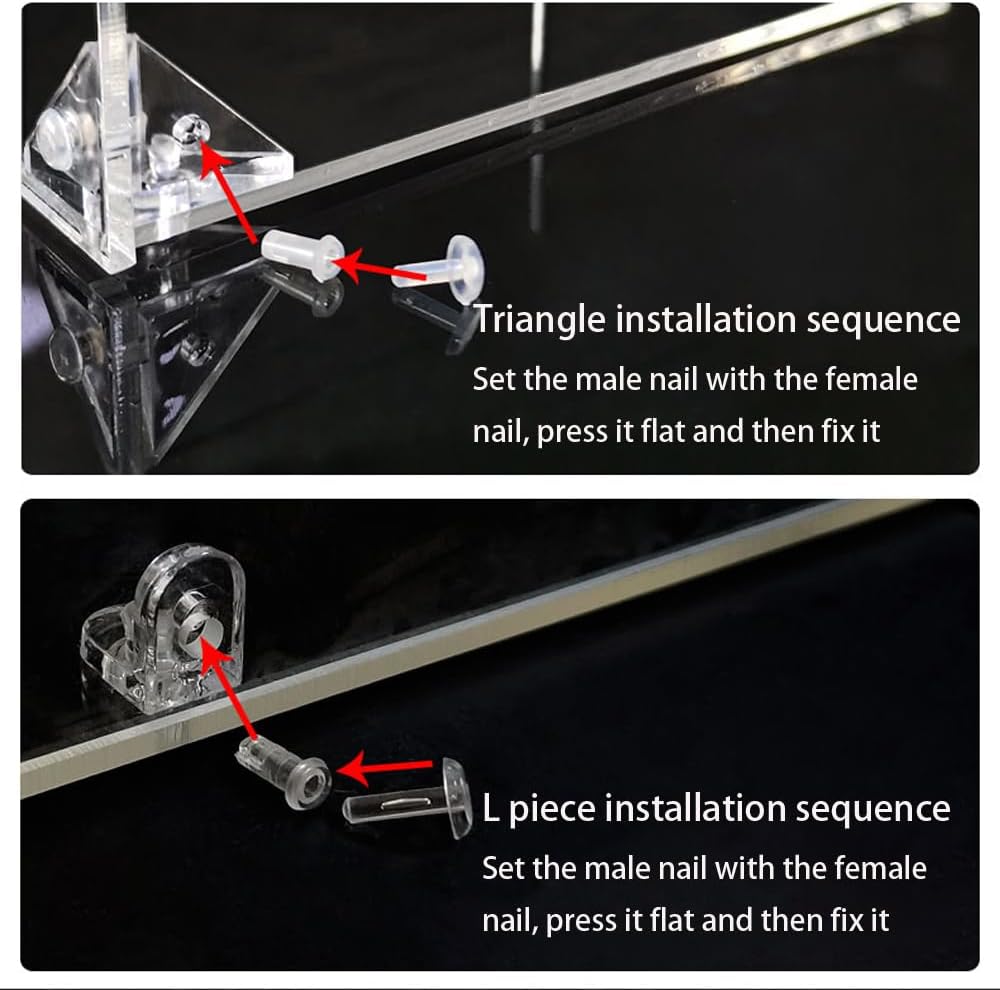 Triangle installation sequence
Set the male nail with the female nail, press it flat and then fix it

L piece installation sequence
Set the male nail with the female nail, press it flat and then fix it